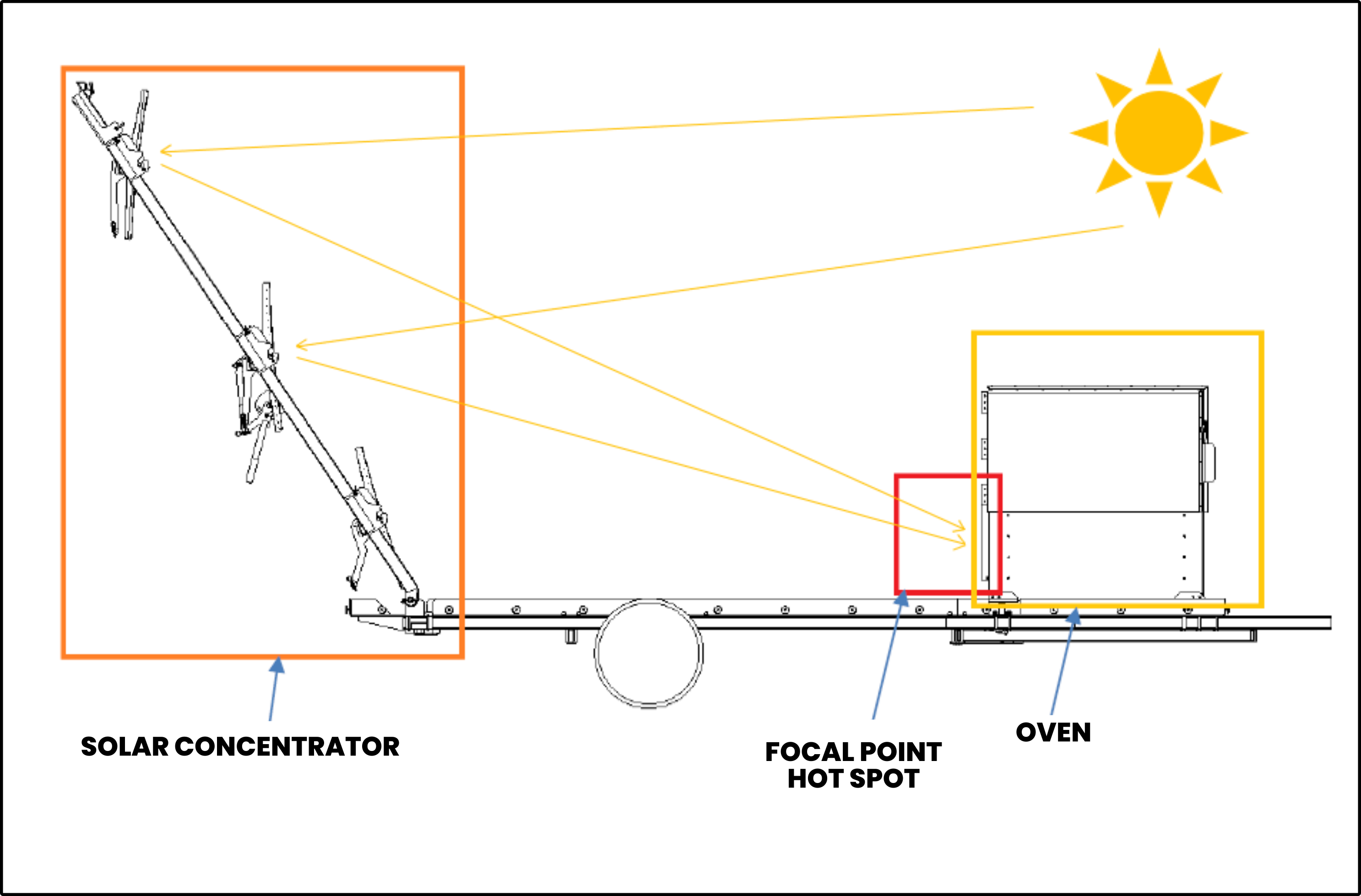 SOLAR CONCENTRATOR

FOCAL POINT
HOT SPOT

OVEN